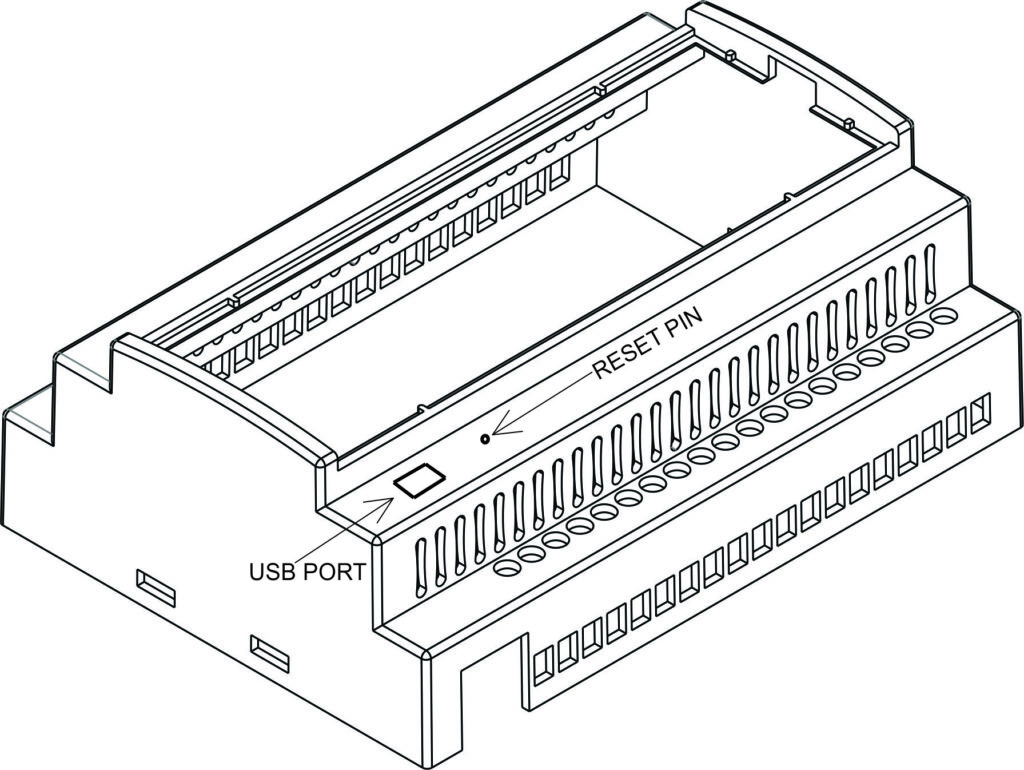 RESET PIN

USB PORT